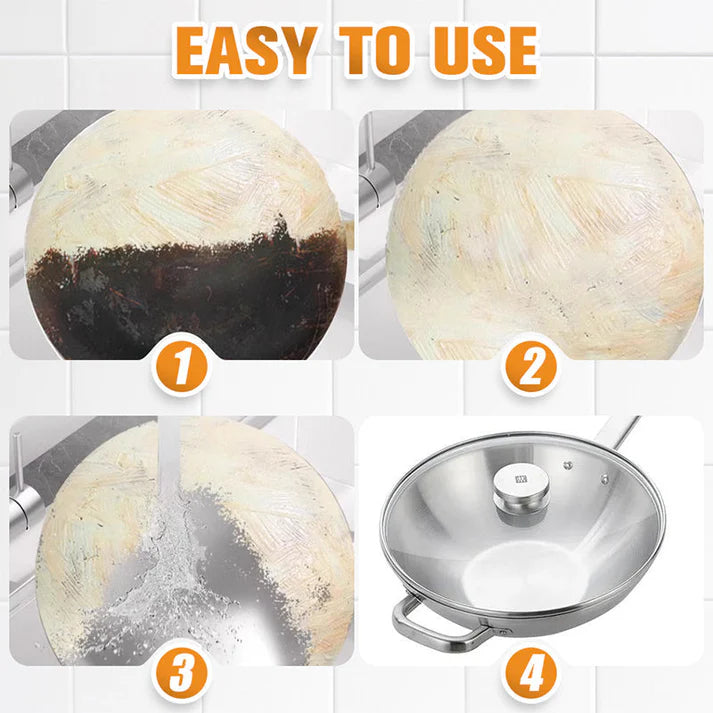 EASY TO USE

1

2

3

4