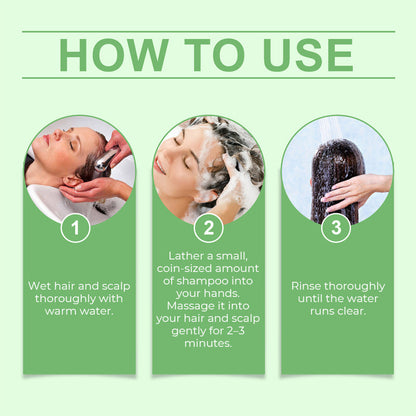 HOW TO USE

1

Wet hair and scalp thoroughly with warm water.

2

Lather a small, coin-sized amount of shampoo into your hands. Massage it into your hair and scalp gently for 2–3 minutes.

3

Rinse thoroughly until the water runs clear.